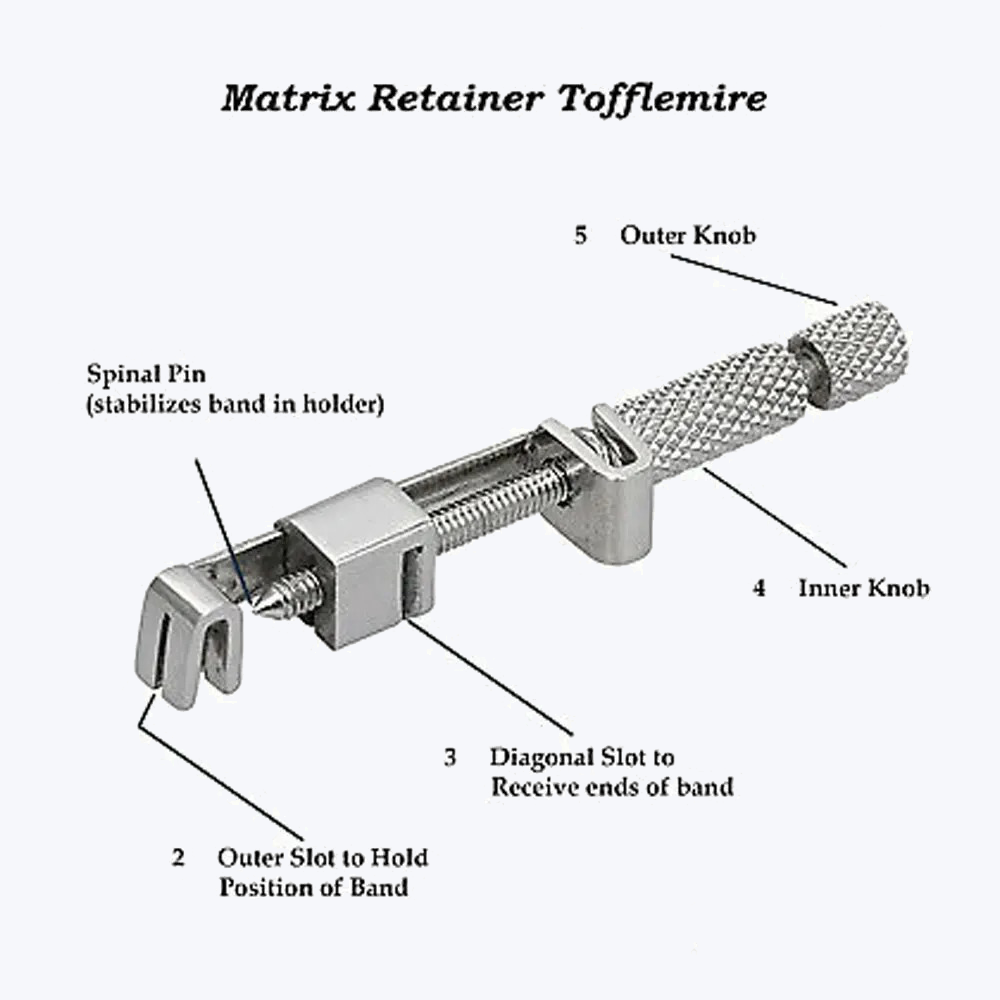 Matrix Retainer Tofflemire

5 Outer Knob

Spinal Pin
(stabilizes band in holder)

4 Inner Knob

3 Diagonal Slot to
Receive ends of band

2 Outer Slot to Hold
Position of Band